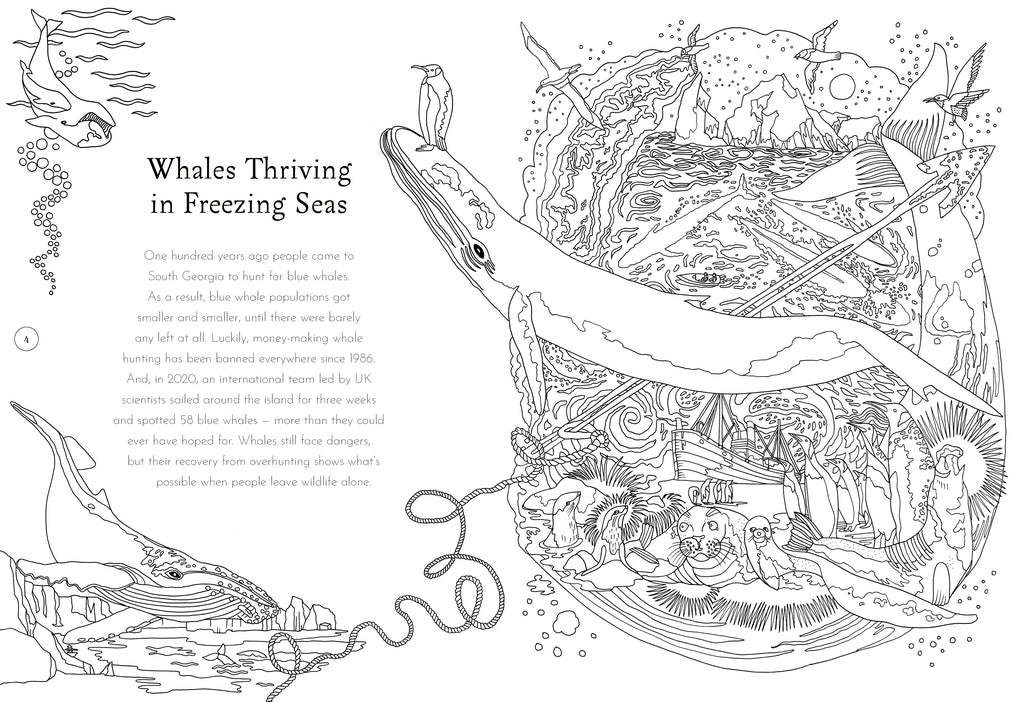 Whales Thriving in Freezing Seas

One hundred years ago people came to South Georgia to hunt for blue whales. As a result, blue whale populations got smaller and smaller, until there were barely any left at all. Luckily, money-making whale hunting has been banned everywhere since 1986. And, in 2020, an international team led by UK scientists sailed around the island for three weeks and spotted 58 blue whales — more than they could ever have hoped for. Whales still face dangers, but their recovery from overhunting shows what's possible when people leave wildlife alone.

4