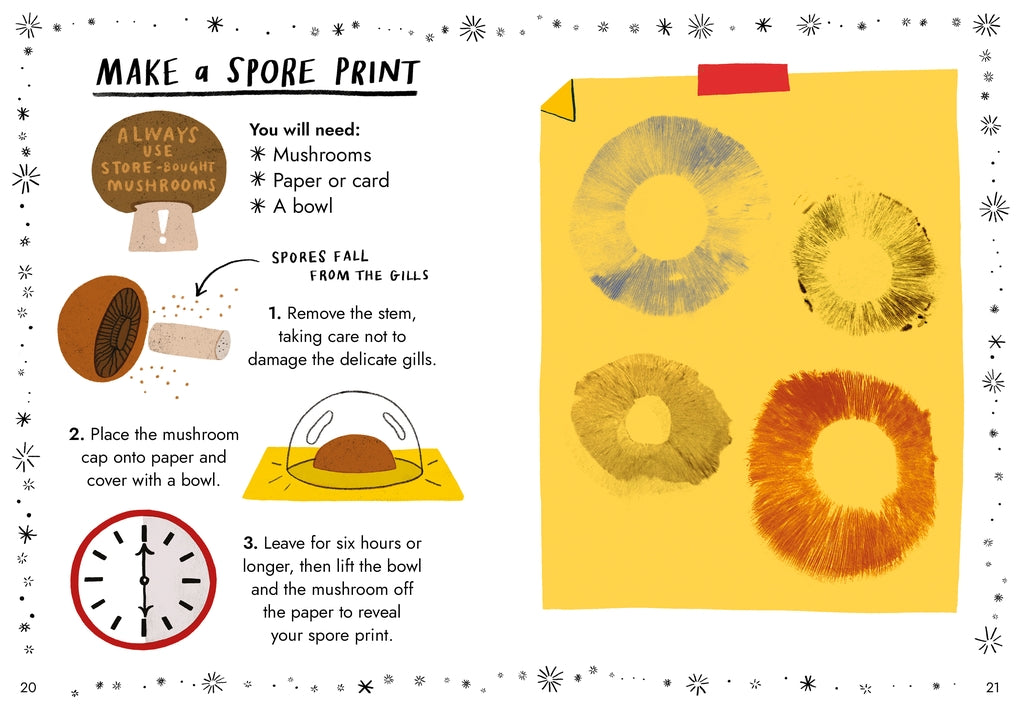 MAKE a SPORE PRINT

ALWAYS USE STORE-BOUGHT MUSHROOMS

!

You will need:
✳ Mushrooms
✳ Paper or card
✳ A bowl

SPORES FALL FROM THE GILLS

1. Remove the stem, taking care not to damage the delicate gills.

2. Place the mushroom cap onto paper and cover with a bowl.

3. Leave for six hours or longer, then lift the bowl and the mushroom off the paper to reveal your spore print.

20

21