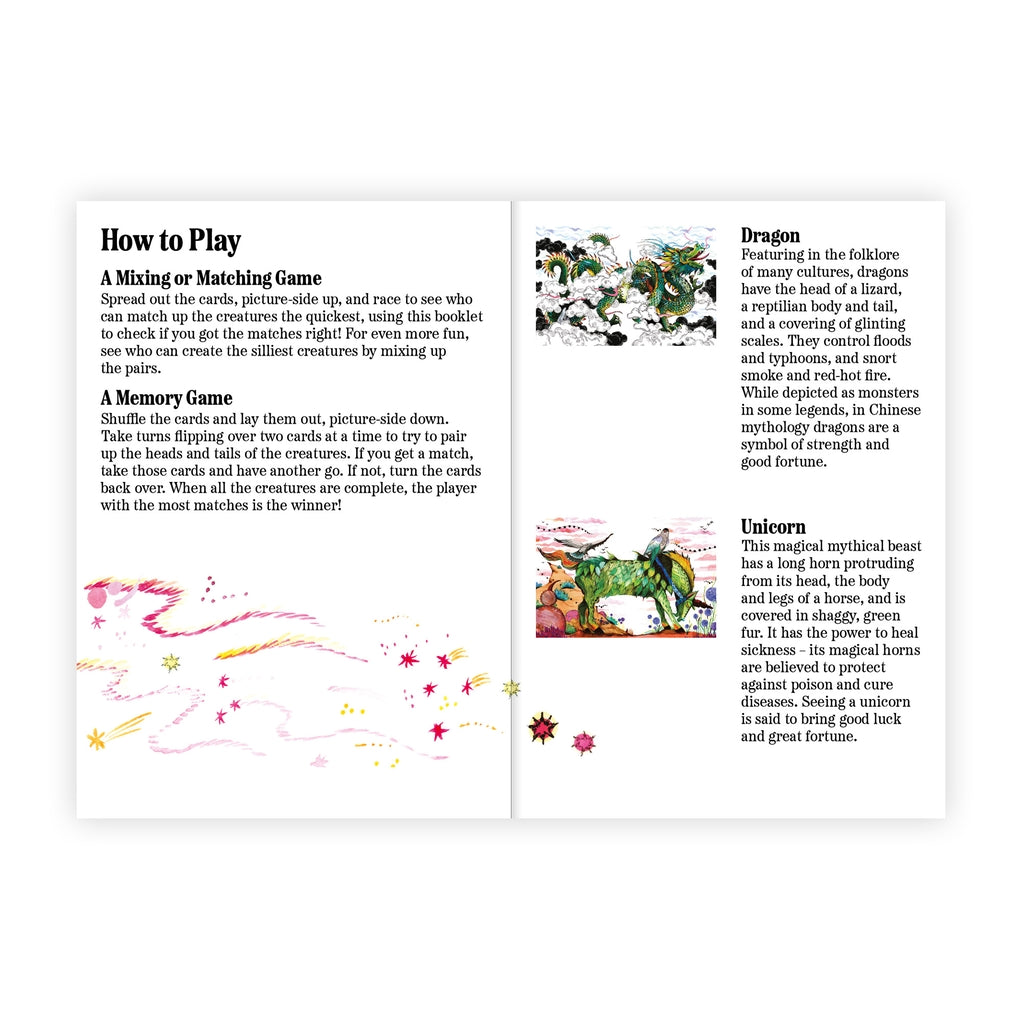 How to Play

A Mixing or Matching Game
Spread out the cards, picture-side up, and race to see who can match up the creatures the quickest, using this booklet to check if you got the matches right! For even more fun, see who can create the silliest creatures by mixing up the pairs.

A Memory Game
Shuffle the cards and lay them out, picture-side down. Take turns flipping over two cards at a time to try to pair up the heads and tails of the creatures. If you get a match, take those cards and have another go. If not, turn the cards back over. When all the creatures are complete, the player with the most matches is the winner!

Dragon
Featuring in the folklore of many cultures, dragons have the head of a lizard, a reptilian body and tail, and a covering of glinting scales. They control floods and typhoons, and snort smoke and red-hot fire. While depicted as monsters in some legends, in Chinese mythology dragons are a symbol of strength and good fortune.

Unicorn
This magical mythical beast has a long horn protruding from its head, the body and legs of a horse, and is covered in shaggy, green fur. It has the power to heal sickness – its magical horns are believed to protect against poison and cure diseases. Seeing a unicorn is said to bring good luck and great fortune.